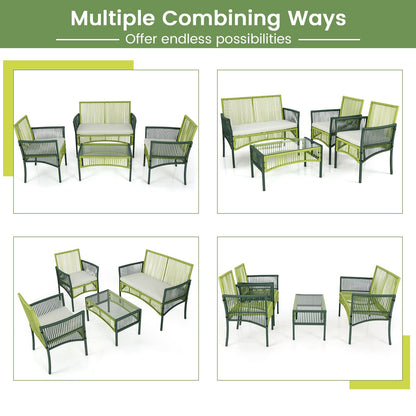 Multiple Combining Ways
Offer endless possibilities