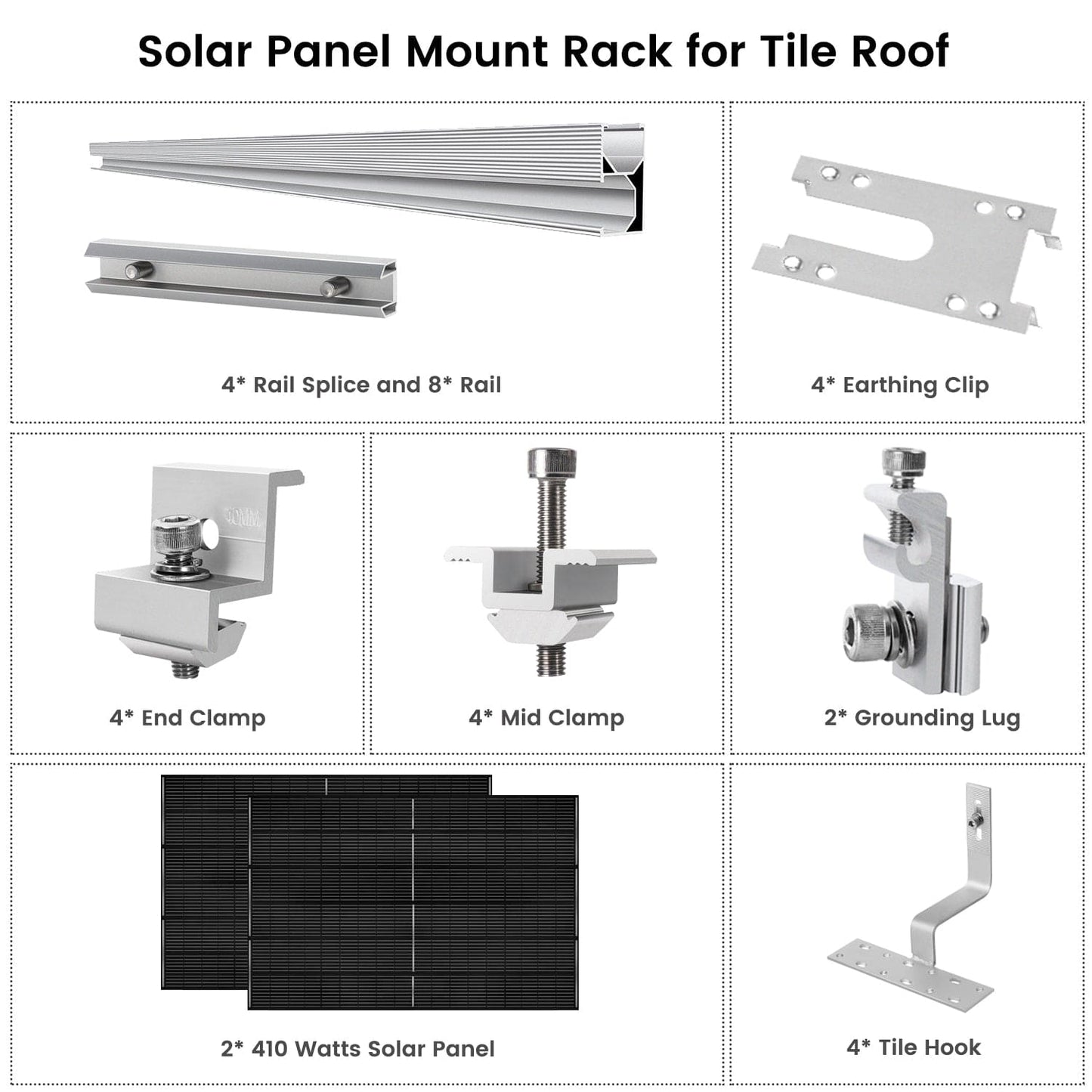 Solar Panel Mount Rack for Tile Roof

4* Rail Splice and 8* Rail

4* Earthing Clip

40MM

4* End Clamp

4* Mid Clamp

2* Grounding Lug

2* 410 Watts Solar Panel

4* Tile Hook