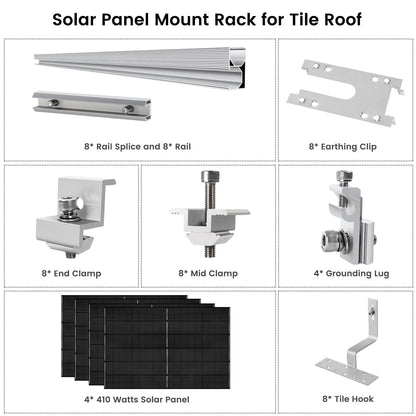 Solar Panel Mount Rack for Tile Roof

8* Rail Splice and 8* Rail

8* Earthing Clip

8* End Clamp

8* Mid Clamp

4* Grounding Lug

4* 410 Watts Solar Panel

8* Tile Hook