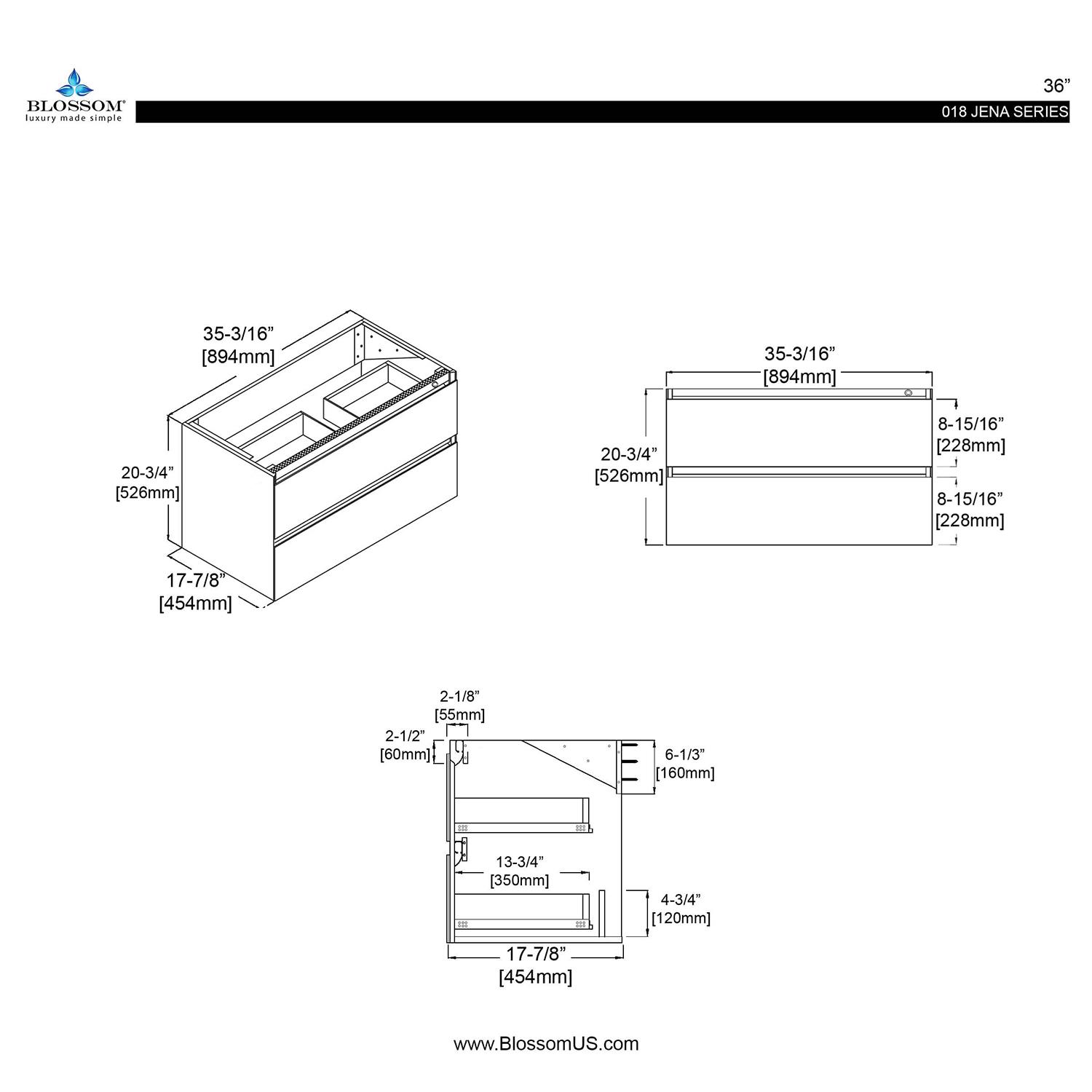 BLOSSOM®
luxury made simple

36”

018 JENA SERIES

35-3/16”
[894mm]

20-3/4”
[526mm]

17-7/8”
[454mm]

35-3/16”
[894mm]

20-3/4”
[526mm]

8-15/16”
[228mm]

8-15/16”
[228mm]

2-1/8”
[55mm]

2-1/2”
[60mm]

6-1/3”
[160mm]

13-3/4”
[350mm]

4-3/4”
[120mm]

17-7/8”
[454mm]

www.BlossomUS.com