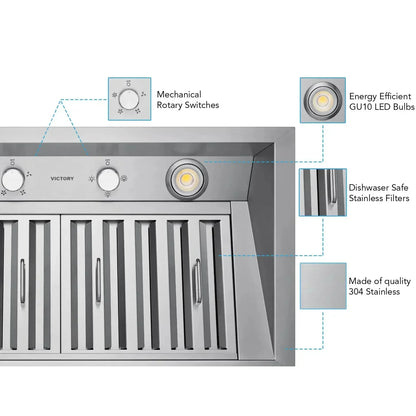 Mechanical Rotary Switches

Energy Efficient GU10 LED Bulbs

VICTORY

Dishwaser Safe Stainless Filters

Made of quality 304 Stainless