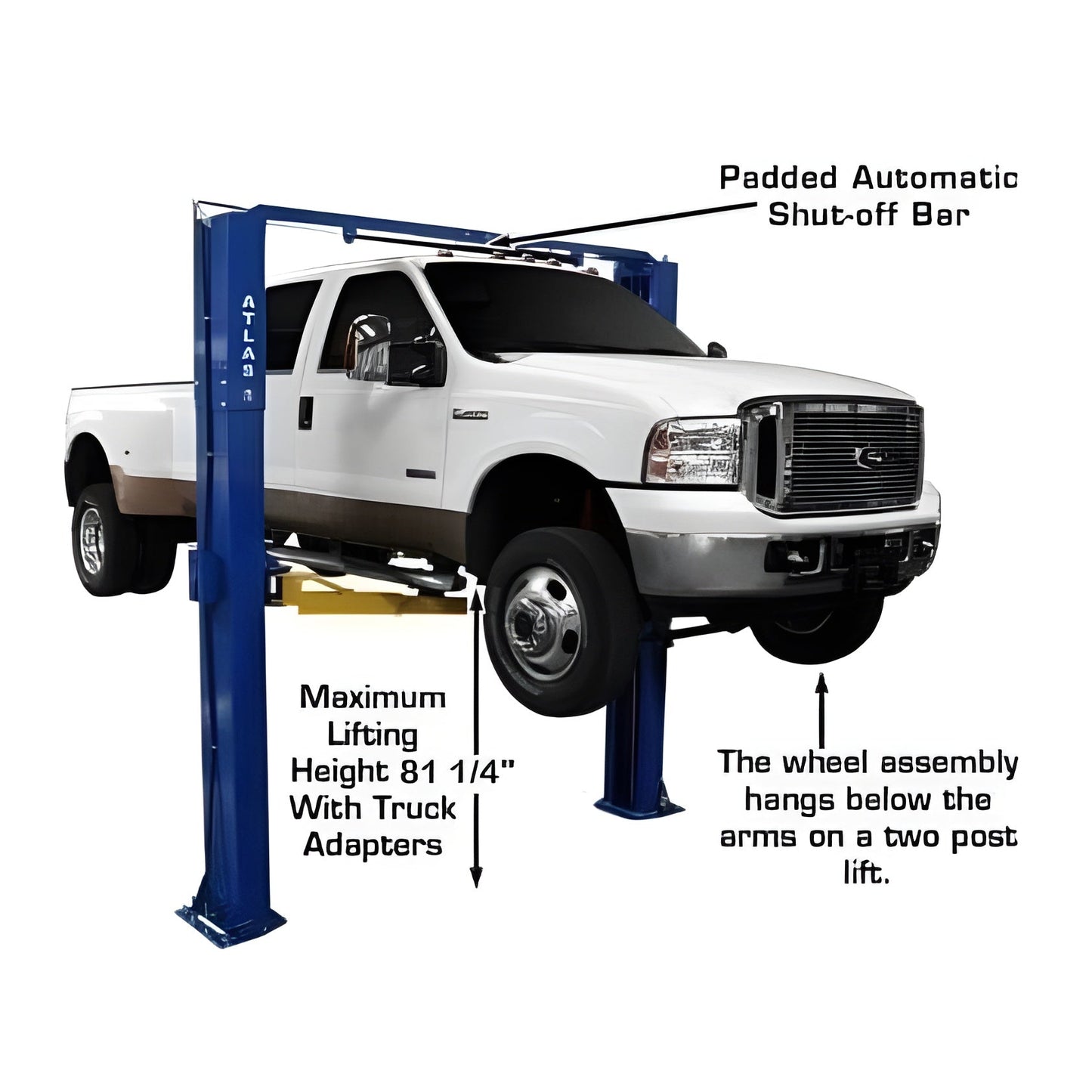 Padded Automatic Shut-off Bar

ATLAS

Maximum Lifting Height 81 1/4" With Truck Adapters

The wheel assembly hangs below the arms on a two post lift.