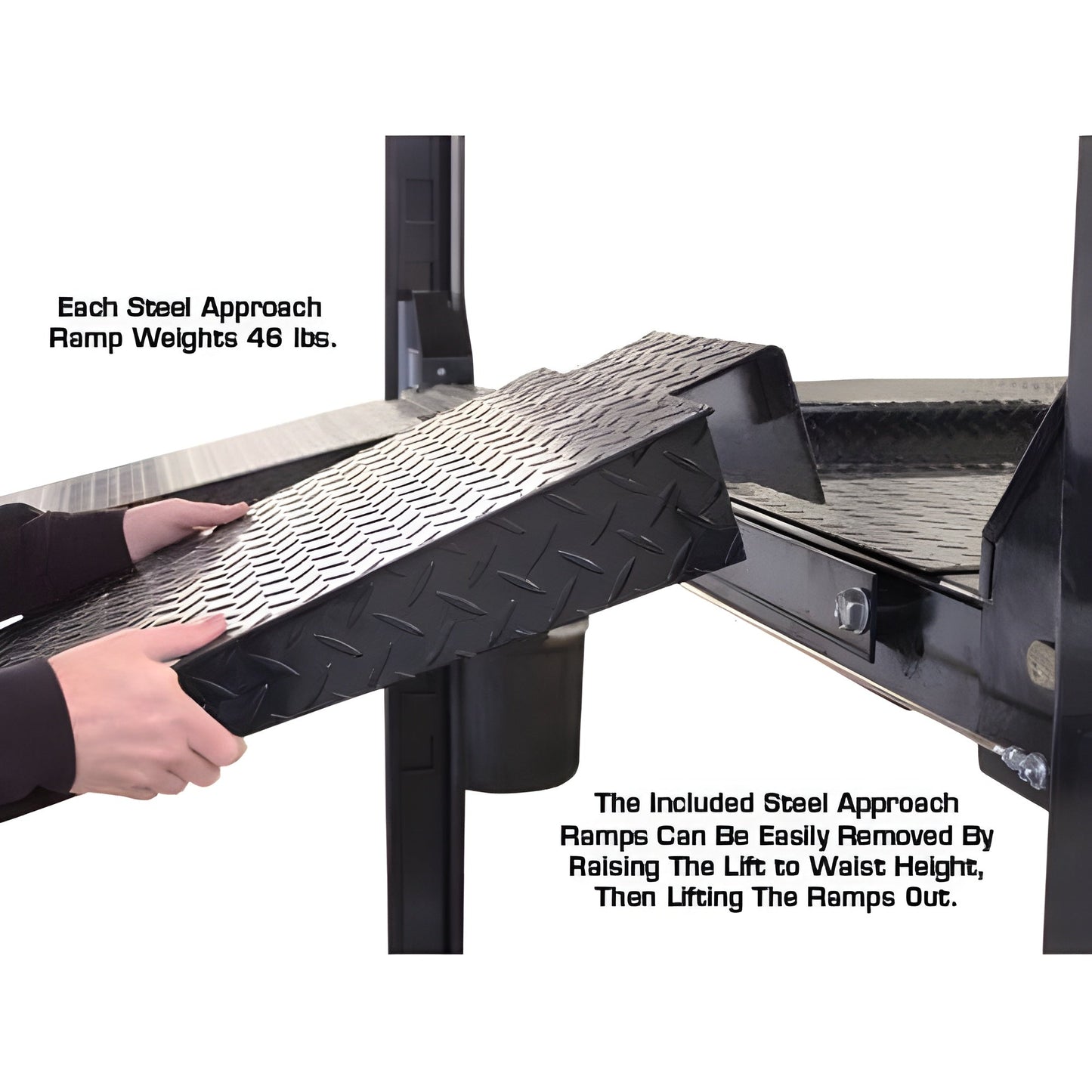 Each Steel Approach Ramp Weights 46 lbs.

The Included Steel Approach Ramps Can Be Easily Removed By Raising The Lift to Waist Height, Then Lifting The Ramps Out.