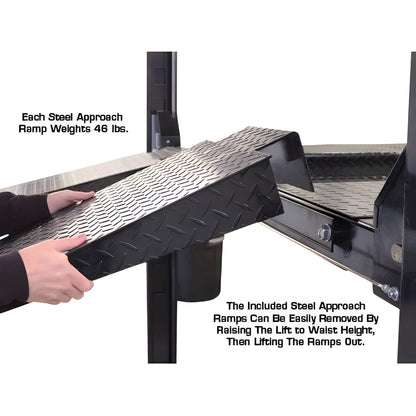 Each Steel Approach Ramp Weights 46 lbs.

The Included Steel Approach Ramps Can Be Easily Removed By Raising The Lift to Waist Height, Then Lifting The Ramps Out.