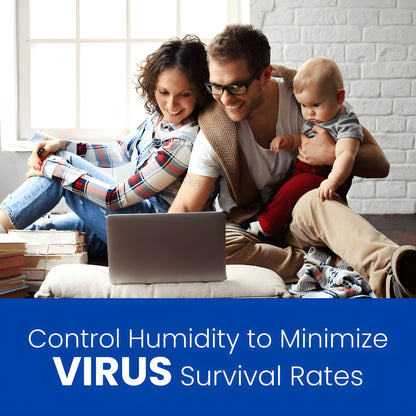 Control Humidity to Minimize
VIRUS Survival Rates