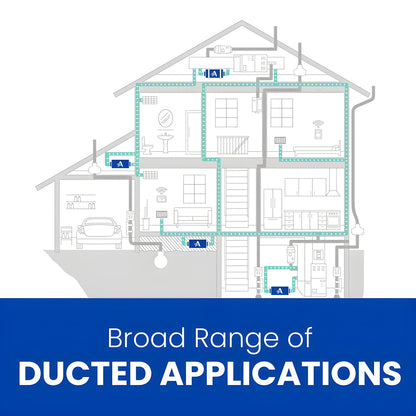 Broad Range of
DUCTED APPLICATIONS