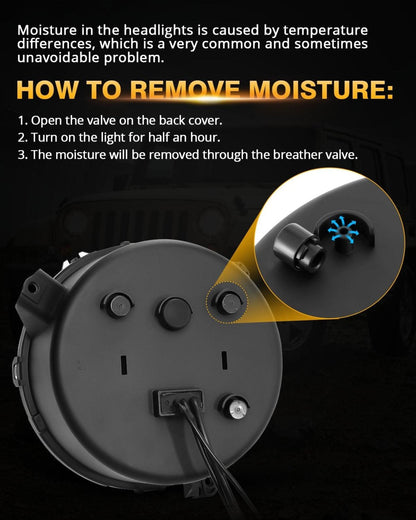 Moisture in the headlights is caused by temperature differences, which is a very common and sometimes unavoidable problem.

HOW TO REMOVE MOISTURE:

1. Open the valve on the back cover.
2. Turn on the light for half an hour.
3. The moisture will be removed through the breather valve.