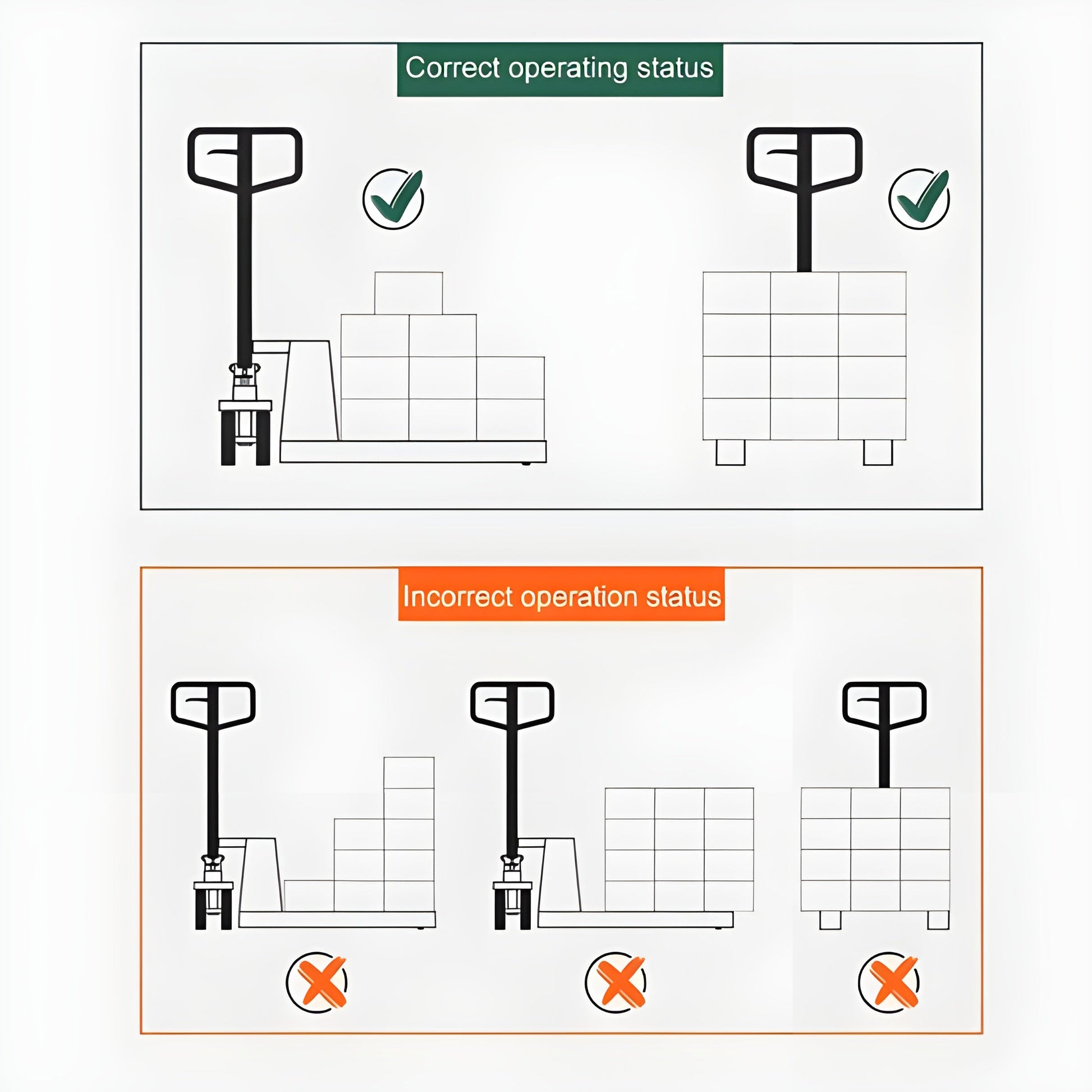 Correct operating status

Incorrect operation status