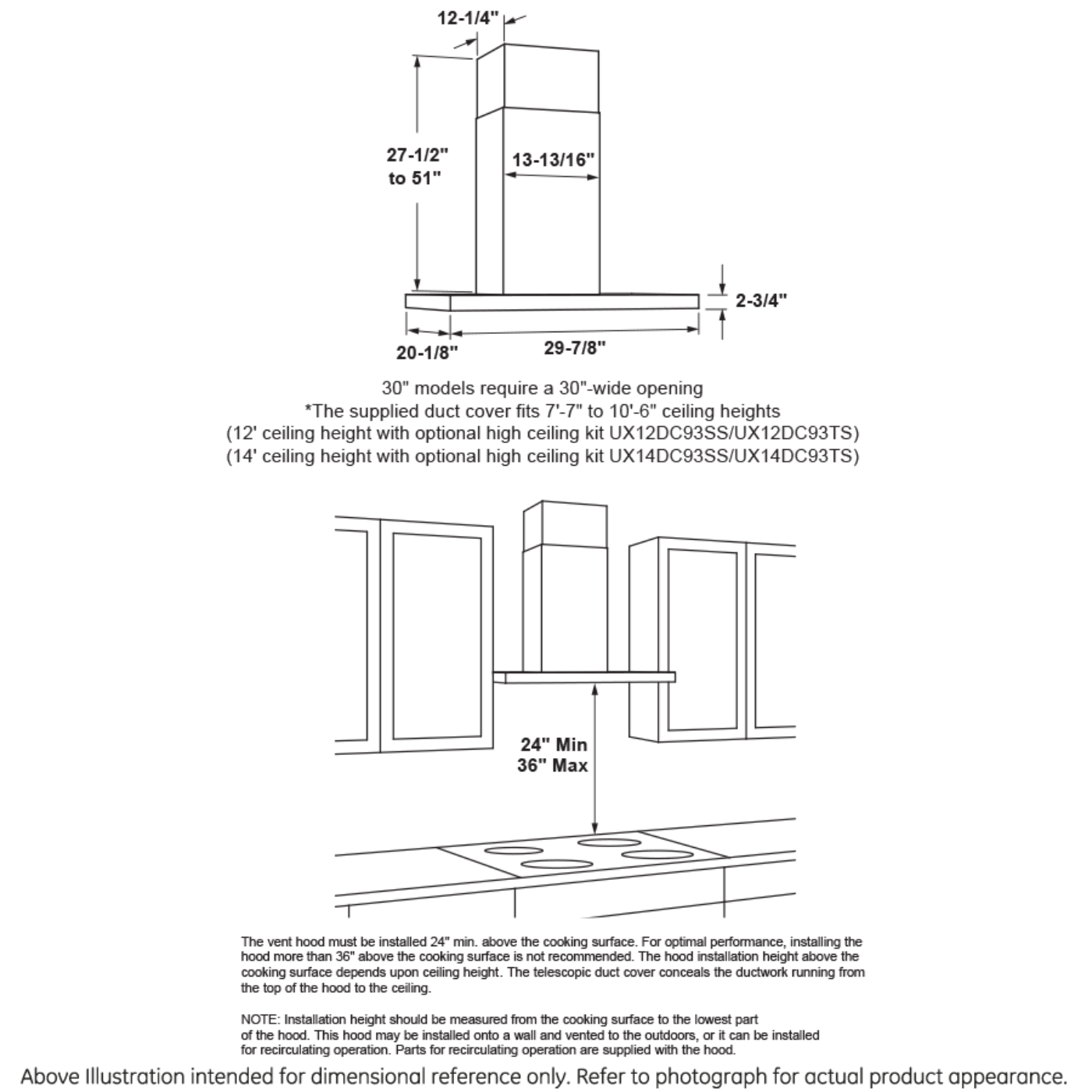 12-1/4"

27-1/2" to 51"

13-13/16"

2-3/4"

20-1/8"

29-7/8"

30" models require a 30"-wide opening
*The supplied duct cover fits 7'-7" to 10'-6" ceiling heights
(12' ceiling height with optional high ceiling kit UX12DC93SS/UX12DC93TS)
(14' ceiling height with optional high ceiling kit UX14DC93SS/UX14DC93TS)

24" Min
36" Max

The vent hood must be installed 24" min. above the cooking surface. For optimal performance, installing the hood more than 36" above the cooking surface is not recommended. The hood installation height above the cooking surface depends upon ceiling height. The telescopic duct cover conceals the ductwork running from the top of the hood to the ceiling.

NOTE: Installation height should be measured from the cooking surface to the lowest part of the hood. This hood may be installed onto a wall and vented to the outdoors, or it can be installed for recirculating operation. Parts for recirculating operation are supplied with the hood.

Above Illustration intended for dimensional reference only. Refer to photograph for actual product appearance.