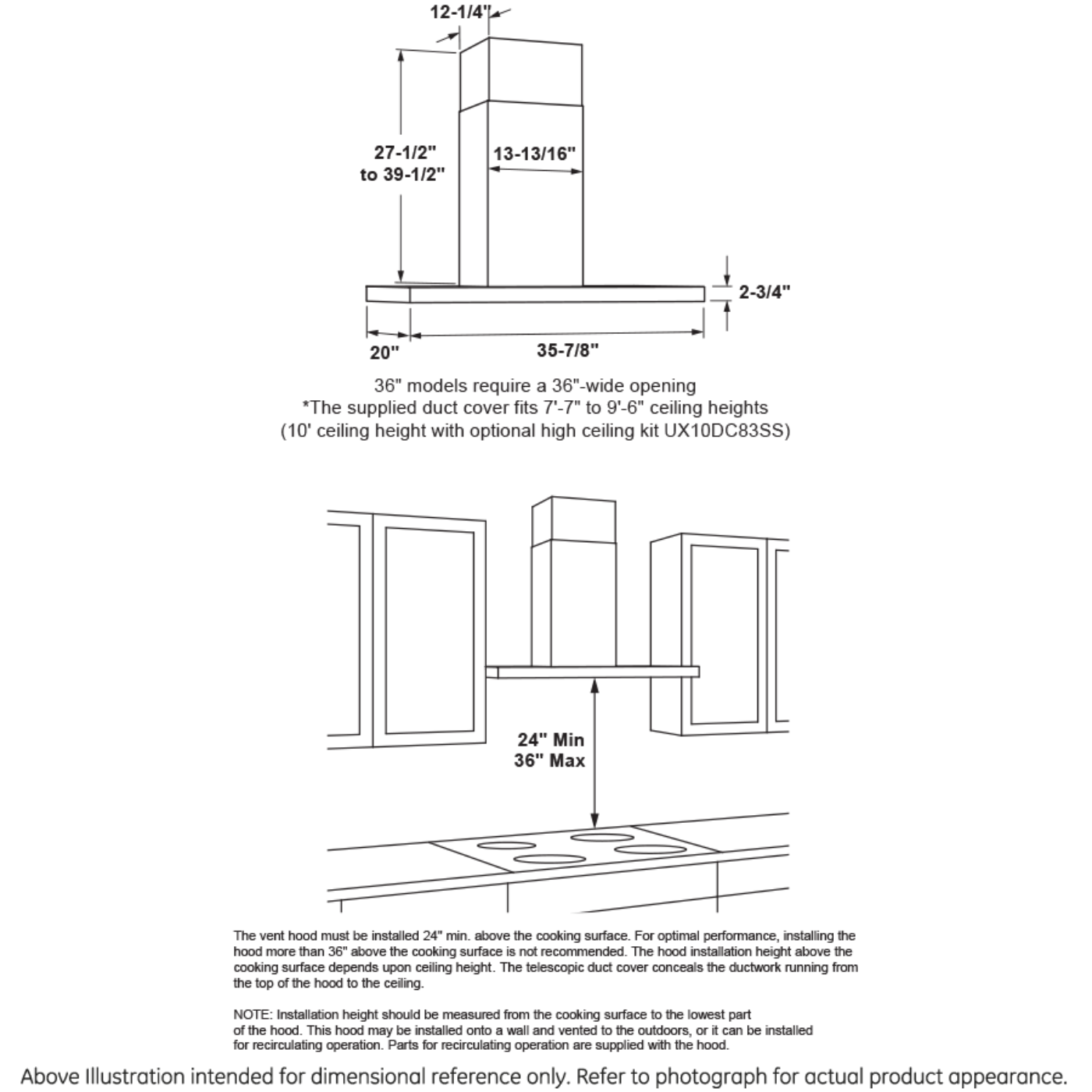 12-1/4"

27-1/2" to 39-1/2"

13-13/16"

2-3/4"

20"

35-7/8"

36" models require a 36"-wide opening
*The supplied duct cover fits 7'-7" to 9'-6" ceiling heights
(10' ceiling height with optional high ceiling kit UX10DC83SS)

24" Min
36" Max

The vent hood must be installed 24" min. above the cooking surface. For optimal performance, installing the hood more than 36" above the cooking surface is not recommended. The hood installation height above the cooking surface depends upon ceiling height. The telescopic duct cover conceals the ductwork running from the top of the hood to the ceiling.

NOTE: Installation height should be measured from the cooking surface to the lowest part of the hood. This hood may be installed onto a wall and vented to the outdoors, or it can be installed for recirculating operation. Parts for recirculating operation are supplied with the hood.

Above Illustration intended for dimensional reference only. Refer to photograph for actual product appearance.