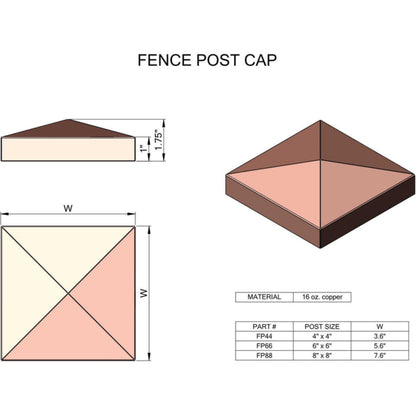 FENCE POST CAP

1"

1.75"

W

W

| MATERIAL | 16 oz. copper |
|---|---|

| PART # | POST SIZE | W |
|---|---|---|
| FP44 | 4" x 4" | 3.6" |
| FP66 | 6" x 6" | 5.6" |
| FP88 | 8" x 8" | 7.6" |