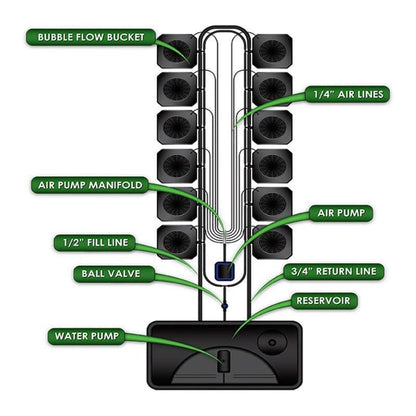 BUBBLE FLOW BUCKET

1/4" AIR LINES

AIR PUMP MANIFOLD

AIR PUMP

1/2" FILL LINE

BALL VALVE

3/4" RETURN LINE

RESERVOIR

WATER PUMP