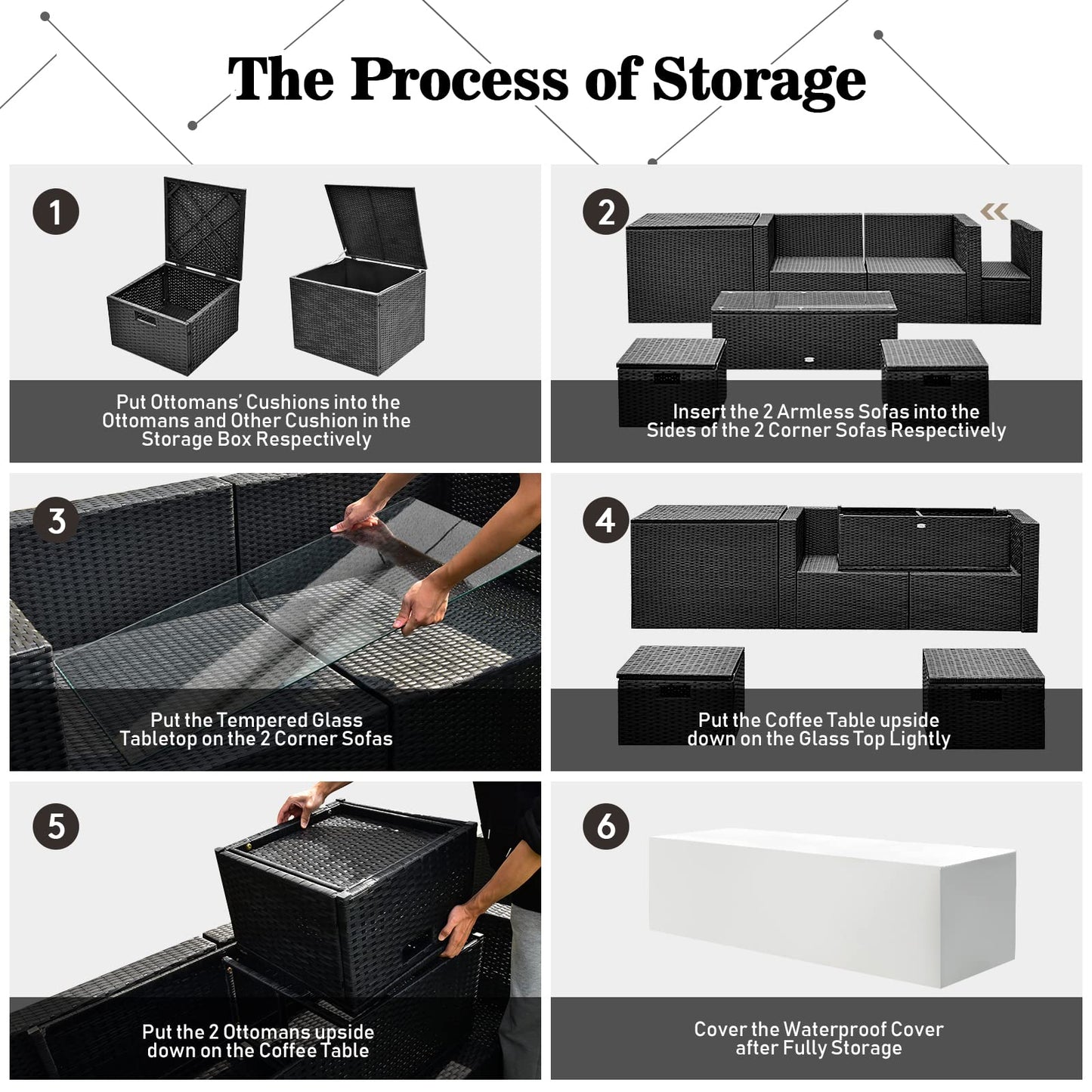 The Process of Storage

1

Put Ottomans' Cushions into the Ottomans and Other Cushion in the Storage Box Respectively

2

Insert the 2 Armless Sofas into the Sides of the 2 Corner Sofas Respectively

3

Put the Tempered Glass Tabletop on the 2 Corner Sofas

4

Put the Coffee Table upside down on the Glass Top Lightly

5

Put the 2 Ottomans upside down on the Coffee Table

6

Cover the Waterproof Cover after Fully Storage