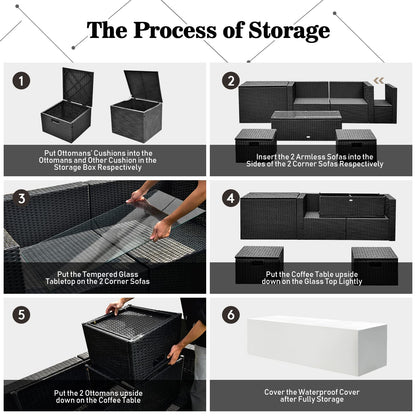 The Process of Storage

1

Put Ottomans' Cushions into the Ottomans and Other Cushion in the Storage Box Respectively

2

Insert the 2 Armless Sofas into the Sides of the 2 Corner Sofas Respectively

3

Put the Tempered Glass Tabletop on the 2 Corner Sofas

4

Put the Coffee Table upside down on the Glass Top Lightly

5

Put the 2 Ottomans upside down on the Coffee Table

6

Cover the Waterproof Cover after Fully Storage