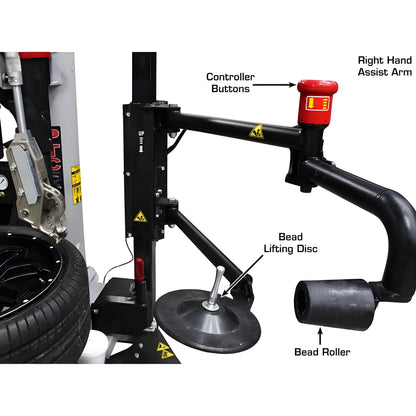 Right Hand
Assist Arm

Controller
Buttons

Bead
Lifting Disc

Bead Roller