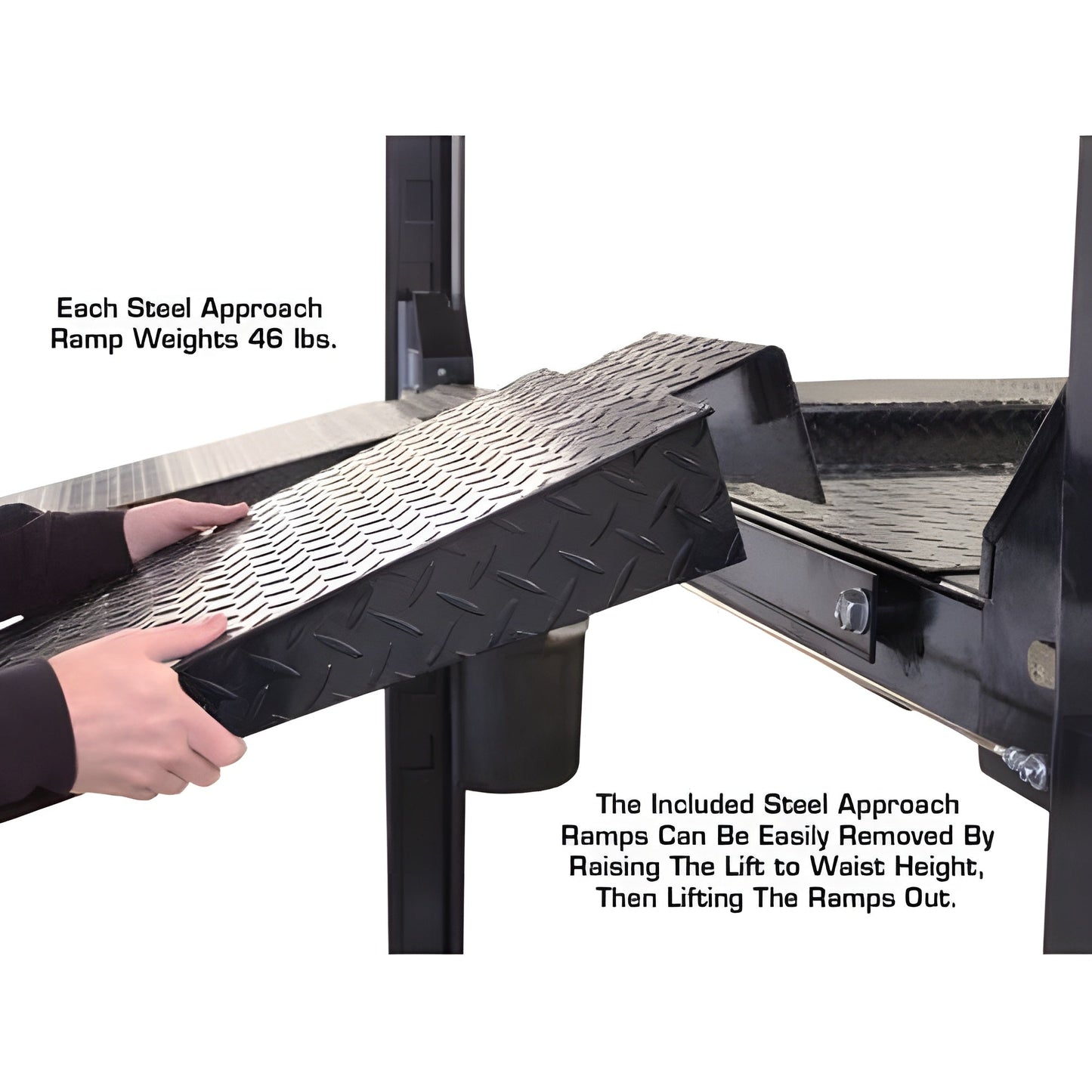 Each Steel Approach Ramp Weights 46 lbs.

The Included Steel Approach Ramps Can Be Easily Removed By Raising The Lift to Waist Height, Then Lifting The Ramps Out.