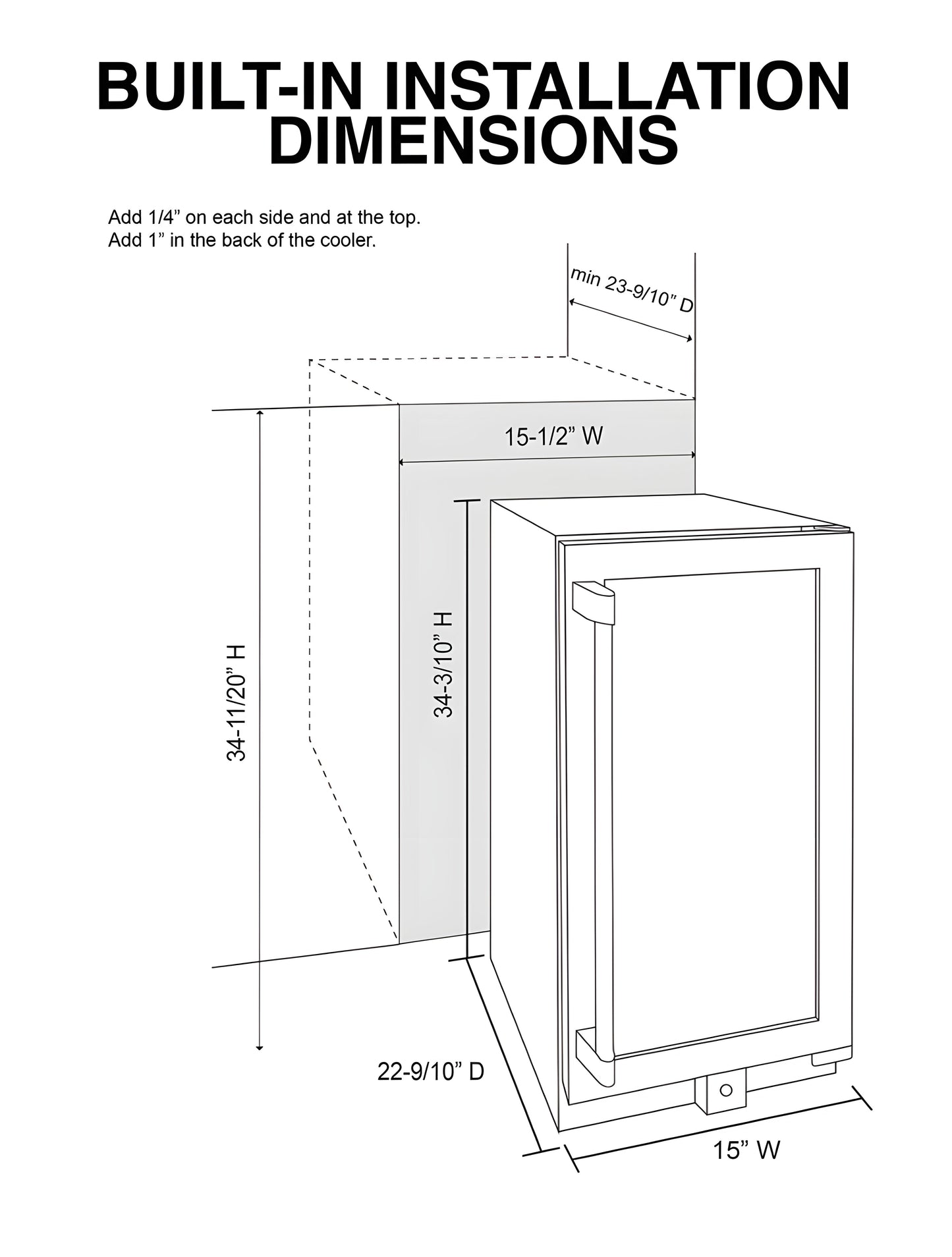 BUILT-IN INSTALLATION DIMENSIONS

Add 1/4” on each side and at the top.
Add 1” in the back of the cooler.

min 23-9/10” D

15-1/2” W

34-11/20” H

34-3/10” H

22-9/10” D

15” W